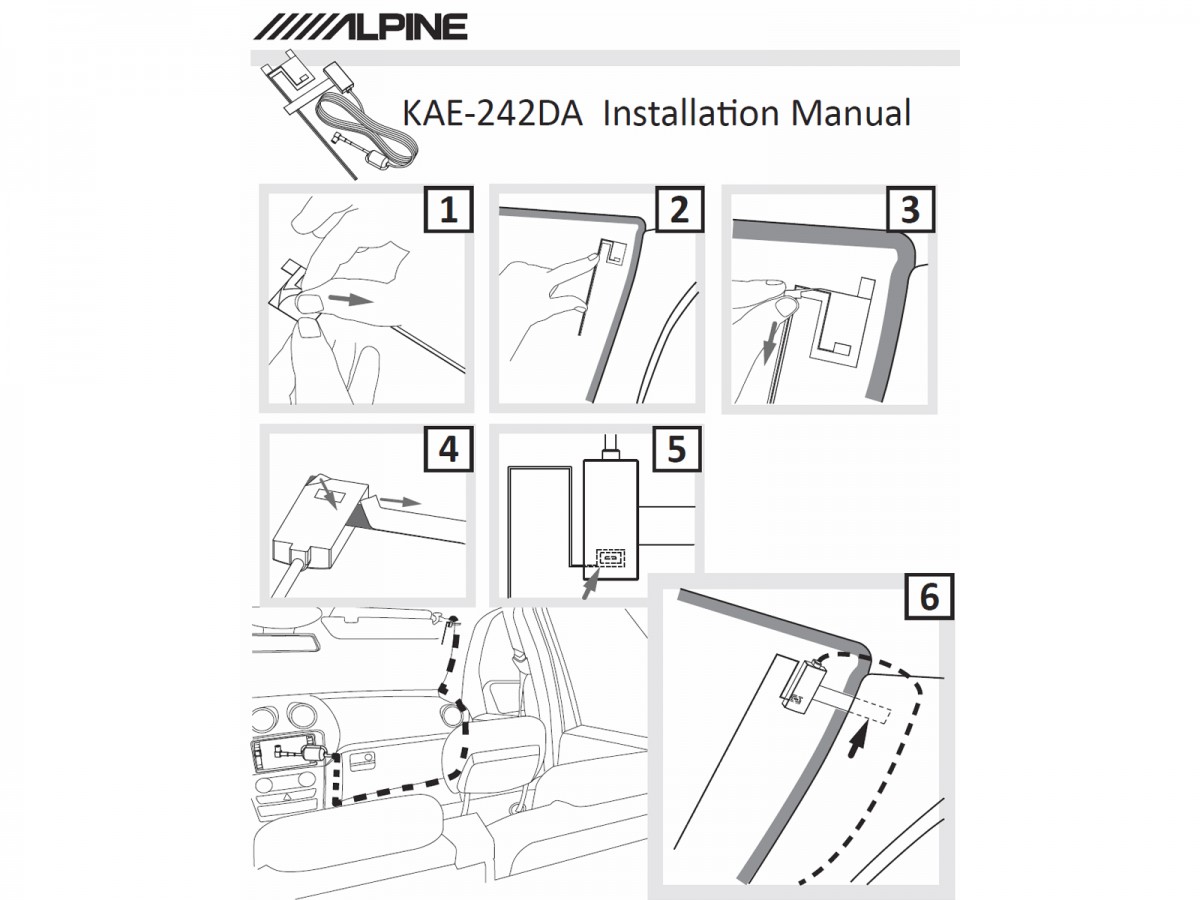 ALPINE

KAE-242DA Installation Manual

1

2

3

4

5

6