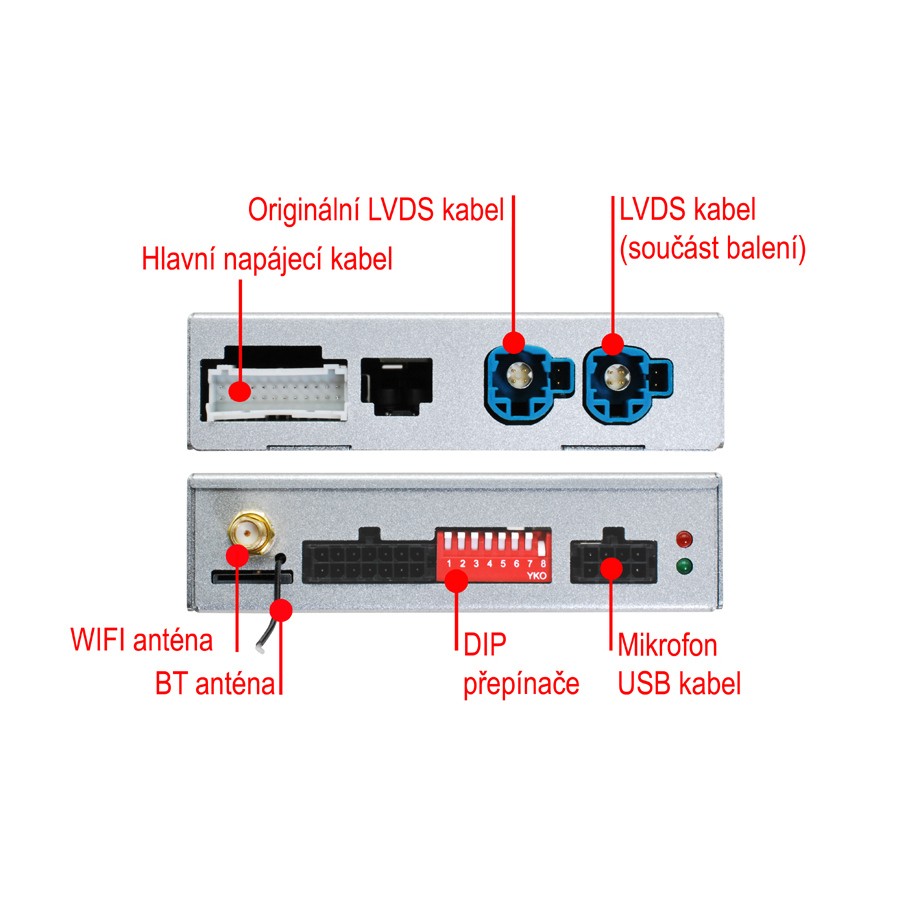 Originální LVDS kabel

LVDS kabel
(součást balení)

Hlavní napájecí kabel

1 2 3 4 5 6 7 8
YKO

WIFI anténa

BT anténa

DIP
přepínače

Mikrofon
USB kabel