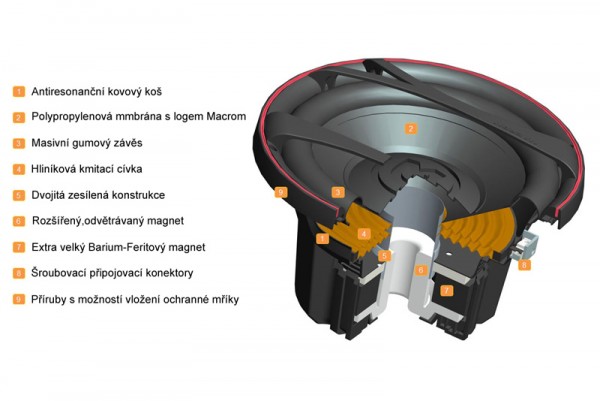 1 Antiresonanční kovový koš

2 Polypropylenová mmbrána s logem Macrom

3 Masivní gumový závěs

4 Hliníková kmitací cívka

5 Dvojitá zesílená konstrukce

6 Rozšířený,odvětrávaný magnet

7 Extra velký Barium-Feritový magnet

8 Šroubovací připojovací konektory

9 Příruby s možností vložení ochranné mříky

2

9

3

1

4

5

6

7

8